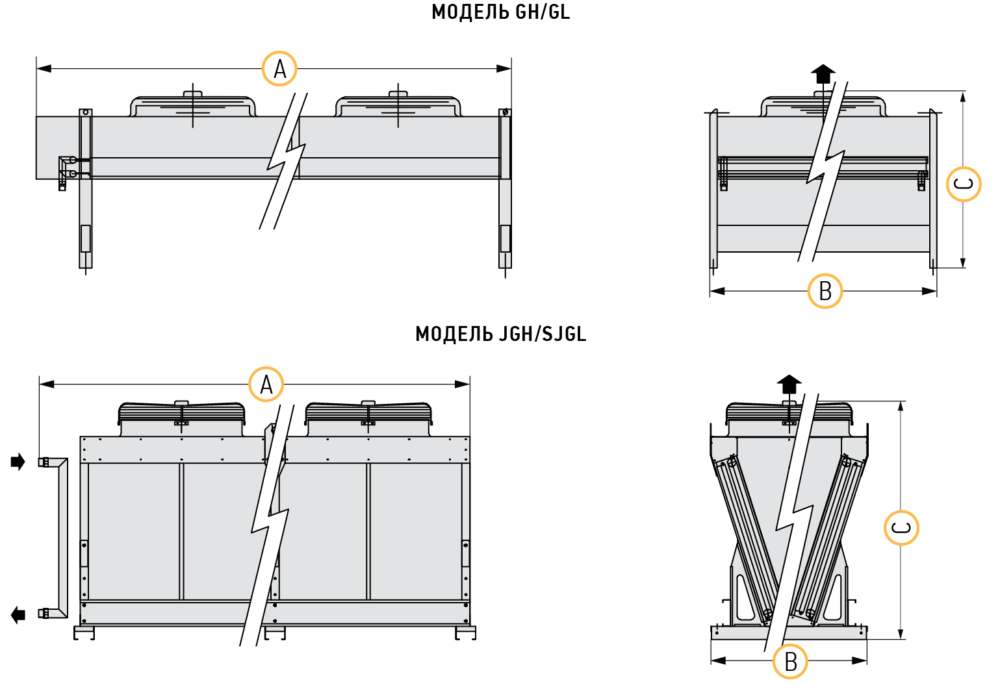 МОДЕЛЬ GH/GL

A

C

B

МОДЕЛЬ JGH/SJGL

A

C

B