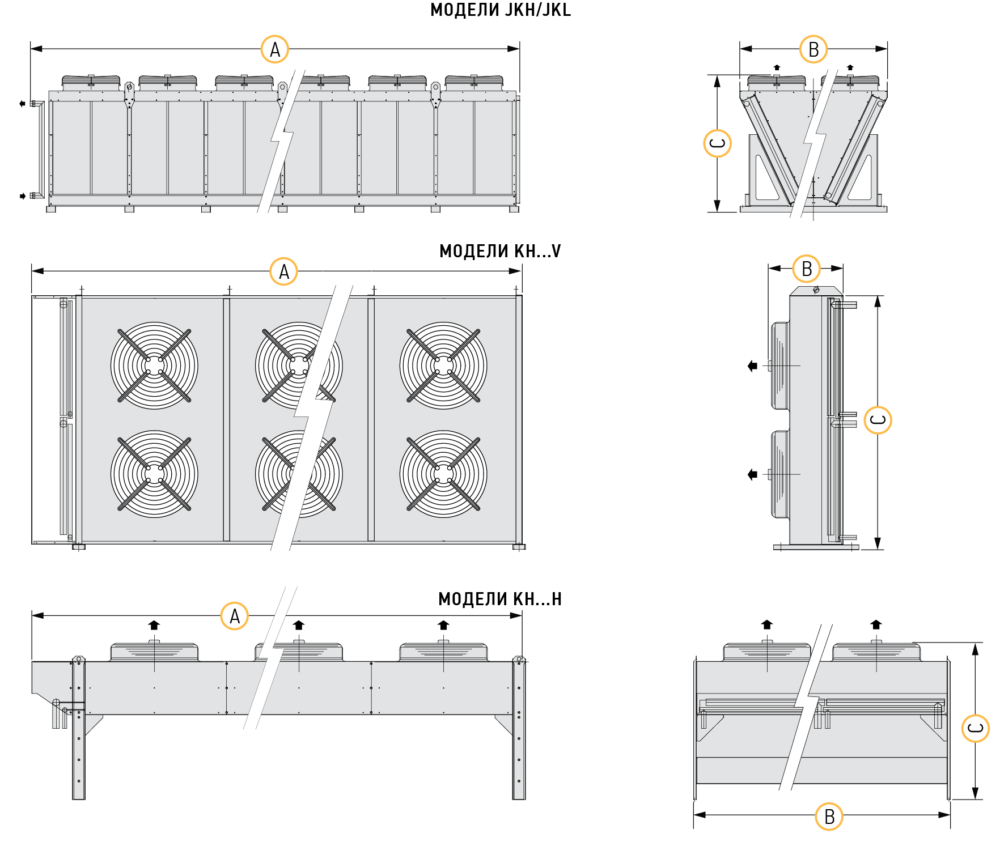 МОДЕЛИ JKH/JKL

A

B

C

МОДЕЛИ KH...V

A

B

C

МОДЕЛИ KH...H

A

C

B